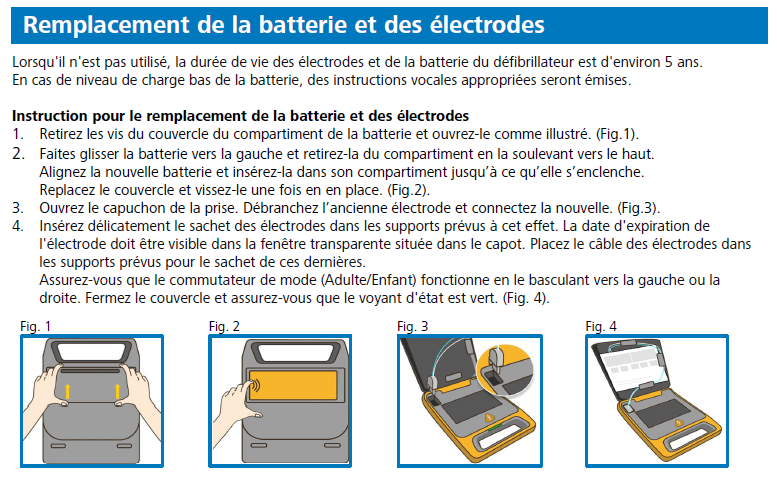 Remplacement de la batterie et des électrodes

Lorsqu'il n'est pas utilisé, la durée de vie des électrodes et de la batterie du défibrillateur est d'environ 5 ans. En cas de niveau de charge bas de la batterie, des instructions vocales appropriées seront émises.

Instruction pour le remplacement de la batterie et des électrodes
1. Retirez les vis du couvercle du compartiment de la batterie et ouvrez-le comme illustré. (Fig.1).
2. Faites glisser la batterie vers la gauche et retirez-la du compartiment en la soulevant vers le haut. Alignez la nouvelle batterie et insérez-la dans son compartiment jusqu'à ce qu'elle s'enclenche. Replacez le couvercle et vissez-le une fois en en place. (Fig.2).
3. Ouvrez le capuchon de la prise. Débranchez l'ancienne électrode et connectez la nouvelle. (Fig.3).
4. Insérez délicatement le sachet des électrodes dans les supports prévus à cet effet. La date d'expiration de l'électrode doit être visible dans la fenêtre transparente située dans le capot. Placez le câble des électrodes dans les supports prévus pour le sachet de ces dernières.
Assurez-vous que le commutateur de mode (Adulte/Enfant) fonctionne en le basculant vers la gauche ou la droite. Fermez le couvercle et assurez-vous que le voyant d'état est vert. (Fig. 4).

Fig. 1

Fig. 2

Fig. 3

Fig. 4